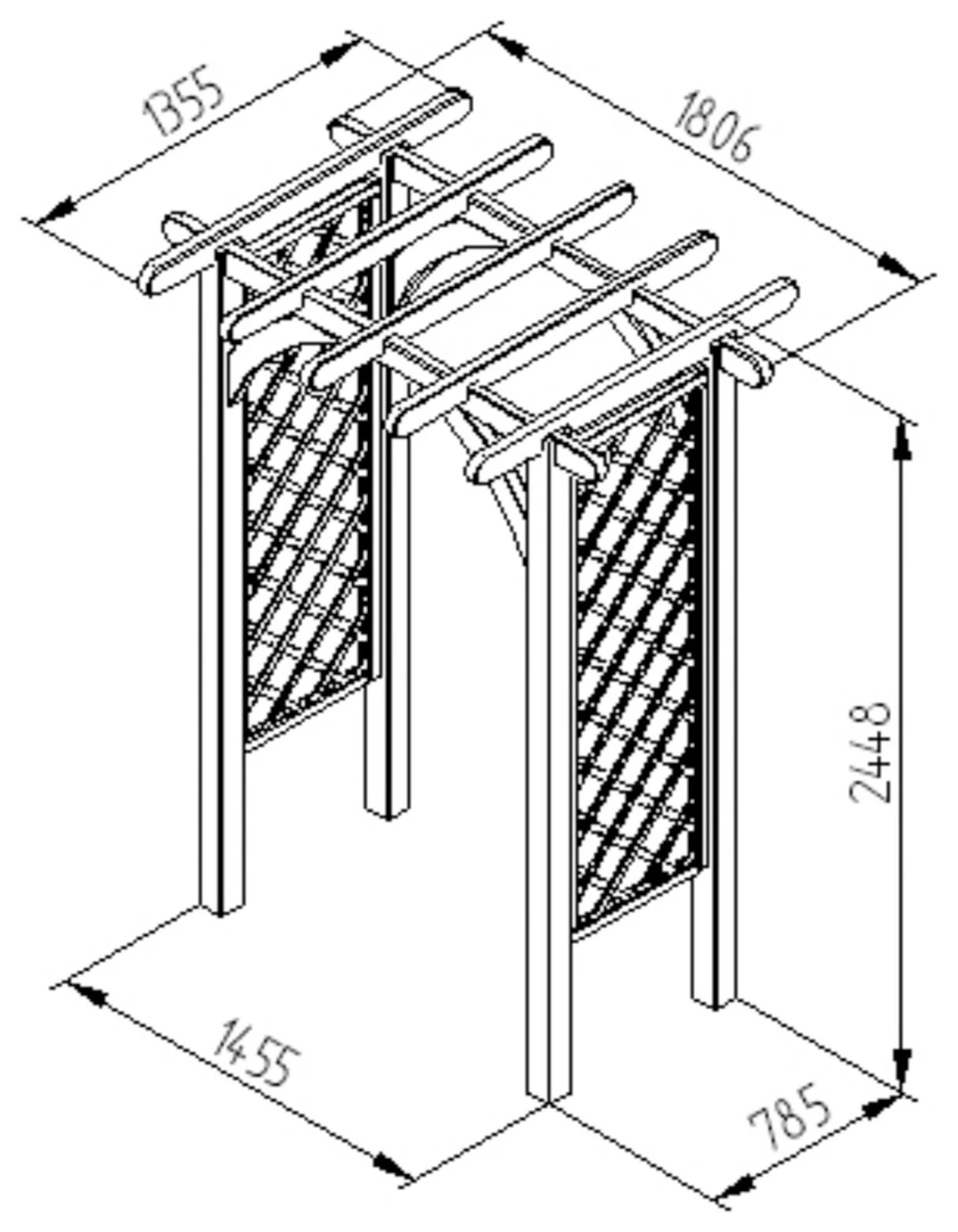 1355

1806

2448

1455

785