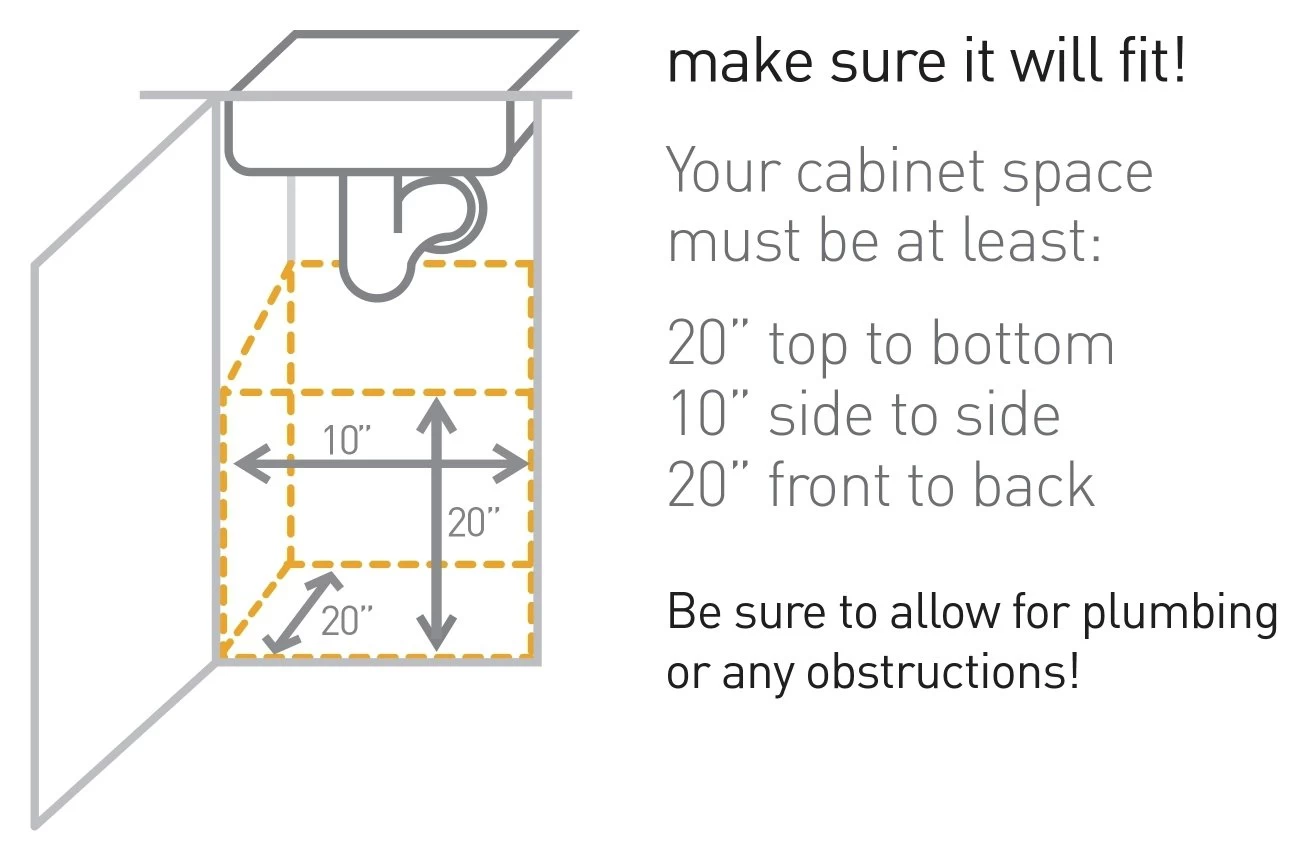 10"

20"

20"

make sure it will fit!

Your cabinet space must be at least:

20" top to bottom
10" side to side
20" front to back

Be sure to allow for plumbing or any obstructions!